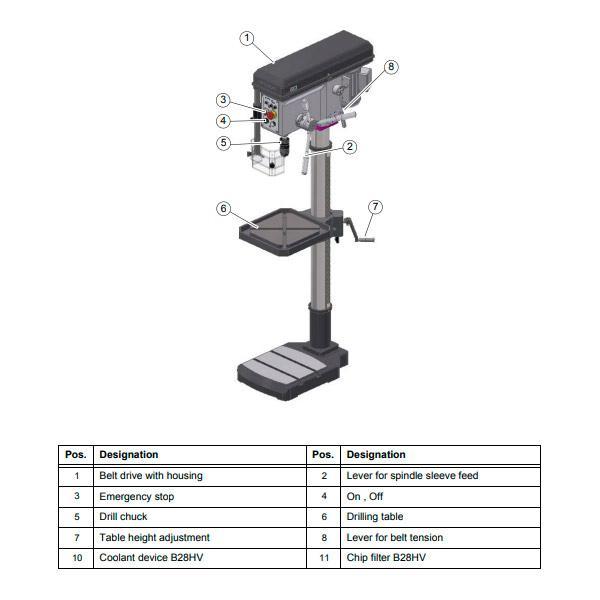 1
8
3
4
5
2
6
7

| Pos. | Designation | Pos. | Designation |
|---|---|---|---|
| 1 | Belt drive with housing | 2 | Lever for spindle sleeve feed |
| 3 | Emergency stop | 4 | On , Off |
| 5 | Drill chuck | 6 | Drilling table |
| 7 | Table height adjustment | 8 | Lever for belt tension |
| 10 | Coolant device B28HV | 11 | Chip filter B28HV |